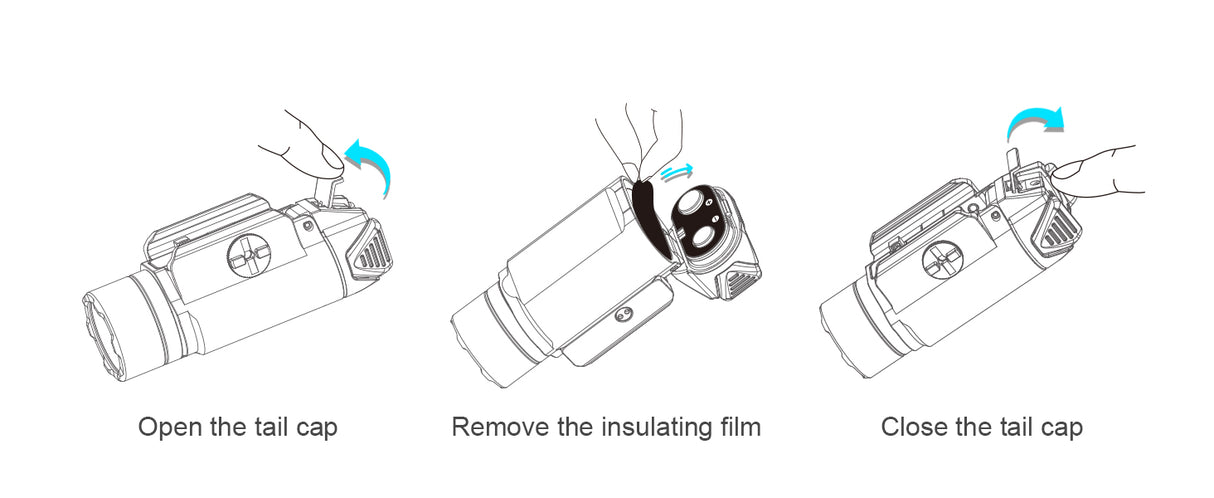 Open the tail cap

Remove the insulating film

Close the tail cap