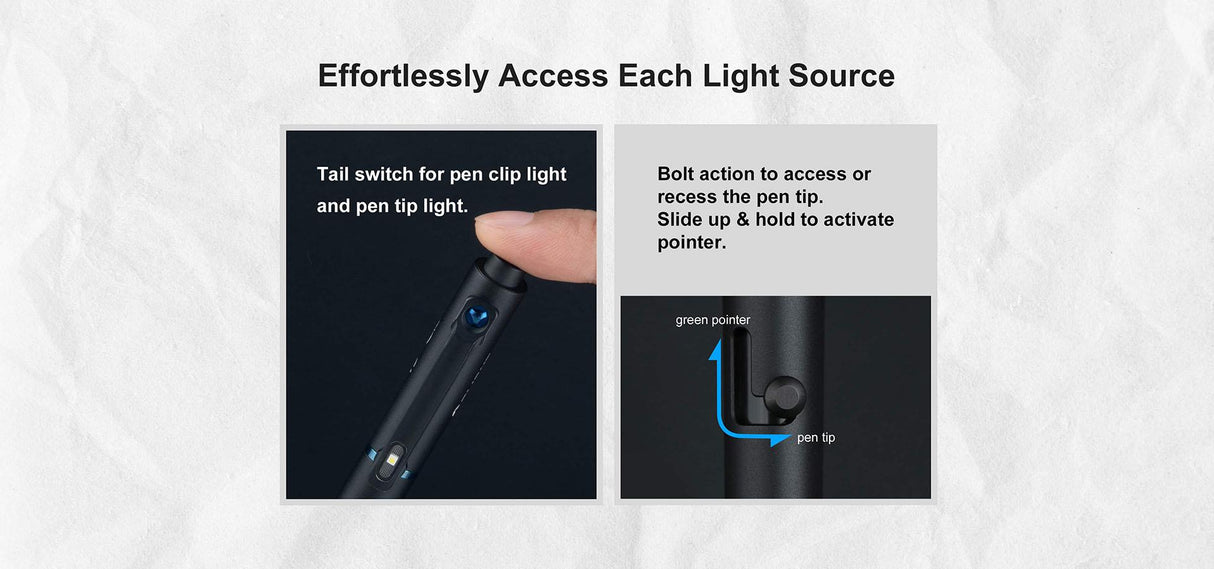 Effortlessly Access Each Light Source

Tail switch for pen clip light and pen tip light.

Bolt action to access or recess the pen tip.
Slide up & hold to activate pointer.

green pointer

pen tip