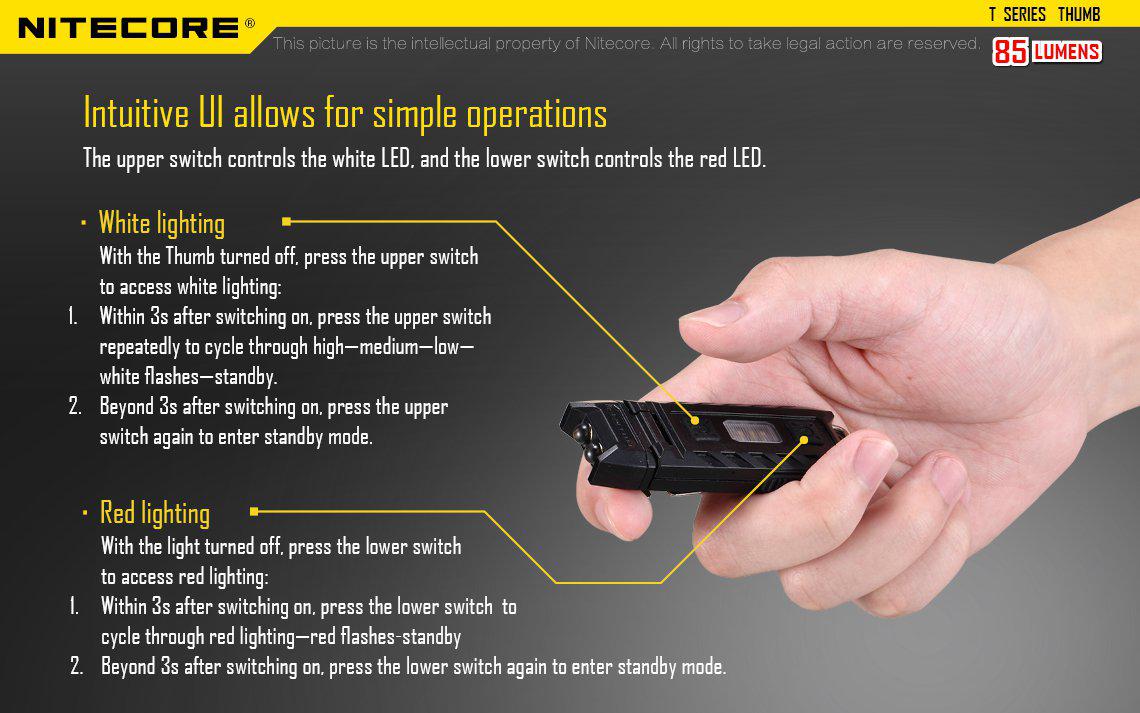 NITECORE®

T SERIES THUMB

This picture is the intellectual property of Nitecore. All rights to take legal action are reserved.

85 LUMENS

Intuitive UI allows for simple operations

The upper switch controls the white LED, and the lower switch controls the red LED.

· White lighting

With the Thumb turned off, press the upper switch to access white lighting:

1. Within 3s after switching on, press the upper switch repeatedly to cycle through high—medium—low—white flashes—standby.

2. Beyond 3s after switching on, press the upper switch again to enter standby mode.

· Red lighting

With the light turned off, press the lower switch to access red lighting:

1. Within 3s after switching on, press the lower switch to cycle through red lighting—red flashes-standby

2. Beyond 3s after switching on, press the lower switch again to enter standby mode.