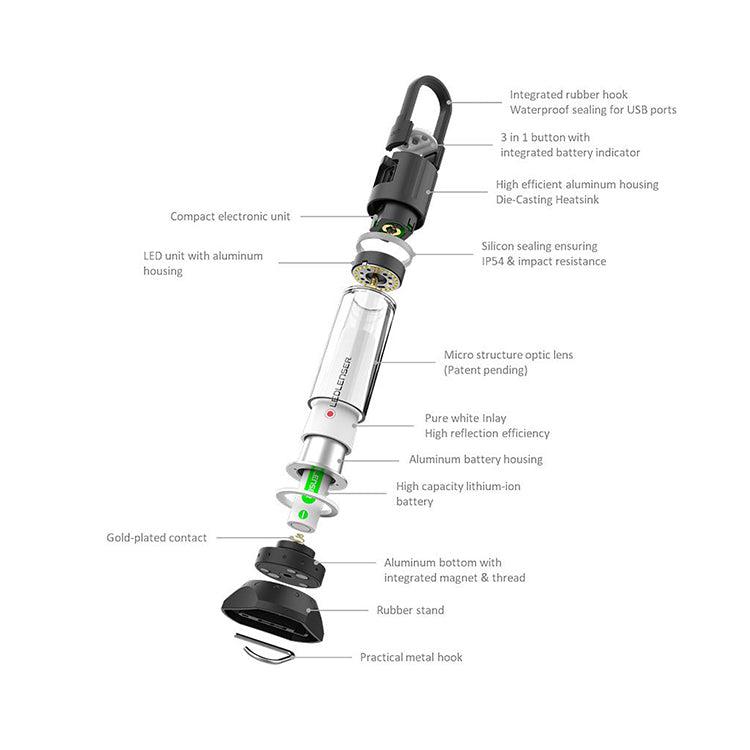 Integrated rubber hook
Waterproof sealing for USB ports

3 in 1 button with
integrated battery indicator

High efficient aluminum housing
Die-Casting Heatsink

Compact electronic unit

Silicon sealing ensuring
IP54 & impact resistance

LED unit with aluminum
housing

Micro structure optic lens
(Patent pending)

LEDLENSER

Pure white Inlay
High reflection efficiency

Aluminum battery housing

High capacity lithium-ion
battery

Gold-plated contact

Aluminum bottom with
integrated magnet & thread

Rubber stand

Practical metal hook