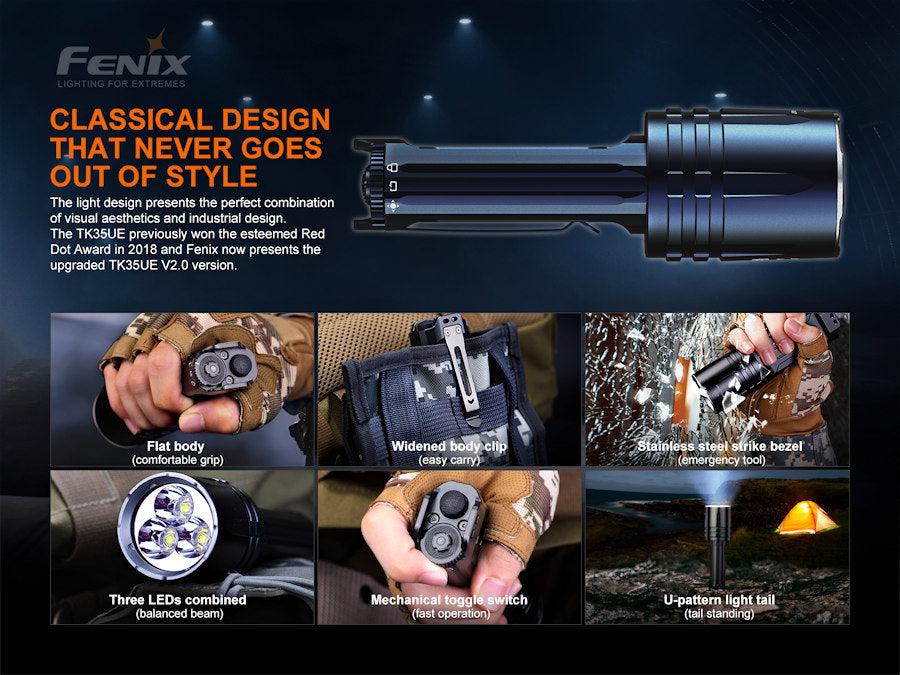 FENIX
LIGHTING FOR EXTREMES

CLASSICAL DESIGN THAT NEVER GOES OUT OF STYLE

The light design presents the perfect combination of visual aesthetics and industrial design. The TK35UE previously won the esteemed Red Dot Award in 2018 and Fenix now presents the upgraded TK35UE V2.0 version.

Flat body
(comfortable grip)

Widened body clip
(easy carry)

Stainless steel strike bezel
(emergency tool)

Three LEDs combined
(balanced beam)

Mechanical toggle switch
(fast operation)

U-pattern light tail
(tail standing)