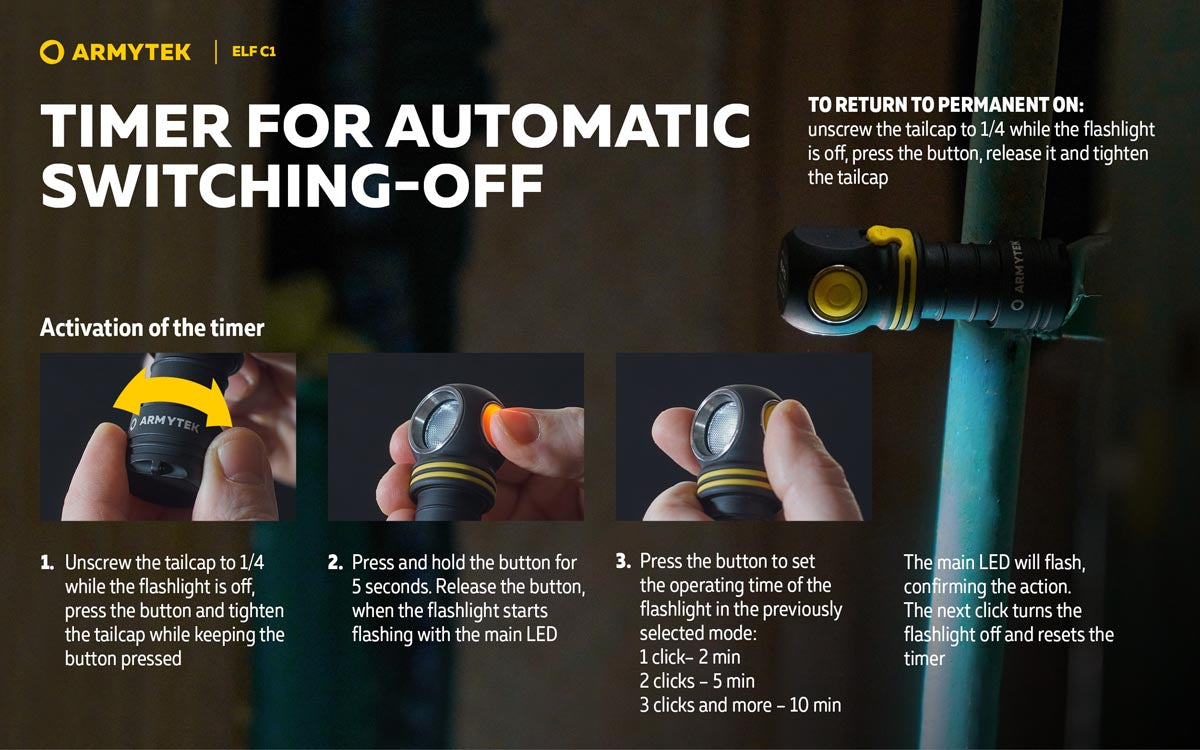 ARMYTEK | ELF C1

TIMER FOR AUTOMATIC SWITCHING-OFF

TO RETURN TO PERMANENT ON:
unscrew the tailcap to 1/4 while the flashlight is off, press the button, release it and tighten the tailcap

ARMYTEK

Activation of the timer

ARMYTEK

1. Unscrew the tailcap to 1/4 while the flashlight is off, press the button and tighten the tailcap while keeping the button pressed

2. Press and hold the button for 5 seconds. Release the button, when the flashlight starts flashing with the main LED

3. Press the button to set the operating time of the flashlight in the previously selected mode:
1 click– 2 min
2 clicks – 5 min
3 clicks and more – 10 min

The main LED will flash, confirming the action.
The next click turns the flashlight off and resets the timer