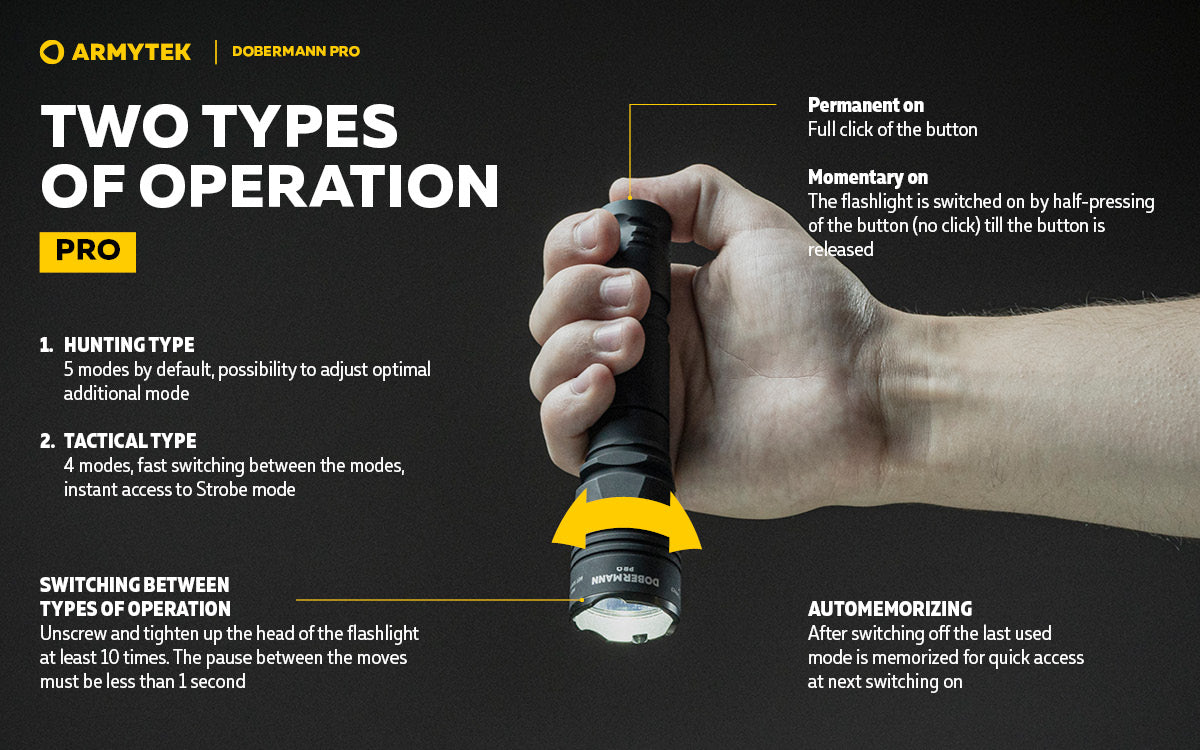 ARMYTEK | DOBERMANN PRO

TWO TYPES OF OPERATION

PRO

1. HUNTING TYPE
5 modes by default, possibility to adjust optimal additional mode

2. TACTICAL TYPE
4 modes, fast switching between the modes, instant access to Strobe mode

SWITCHING BETWEEN TYPES OF OPERATION
Unscrew and tighten up the head of the flashlight at least 10 times. The pause between the moves must be less than 1 second

Permanent on
Full click of the button

Momentary on
The flashlight is switched on by half-pressing of the button (no click) till the button is released

DOBERMANN PRO

AUTOMEMORIZING
After switching off the last used mode is memorized for quick access at next switching on